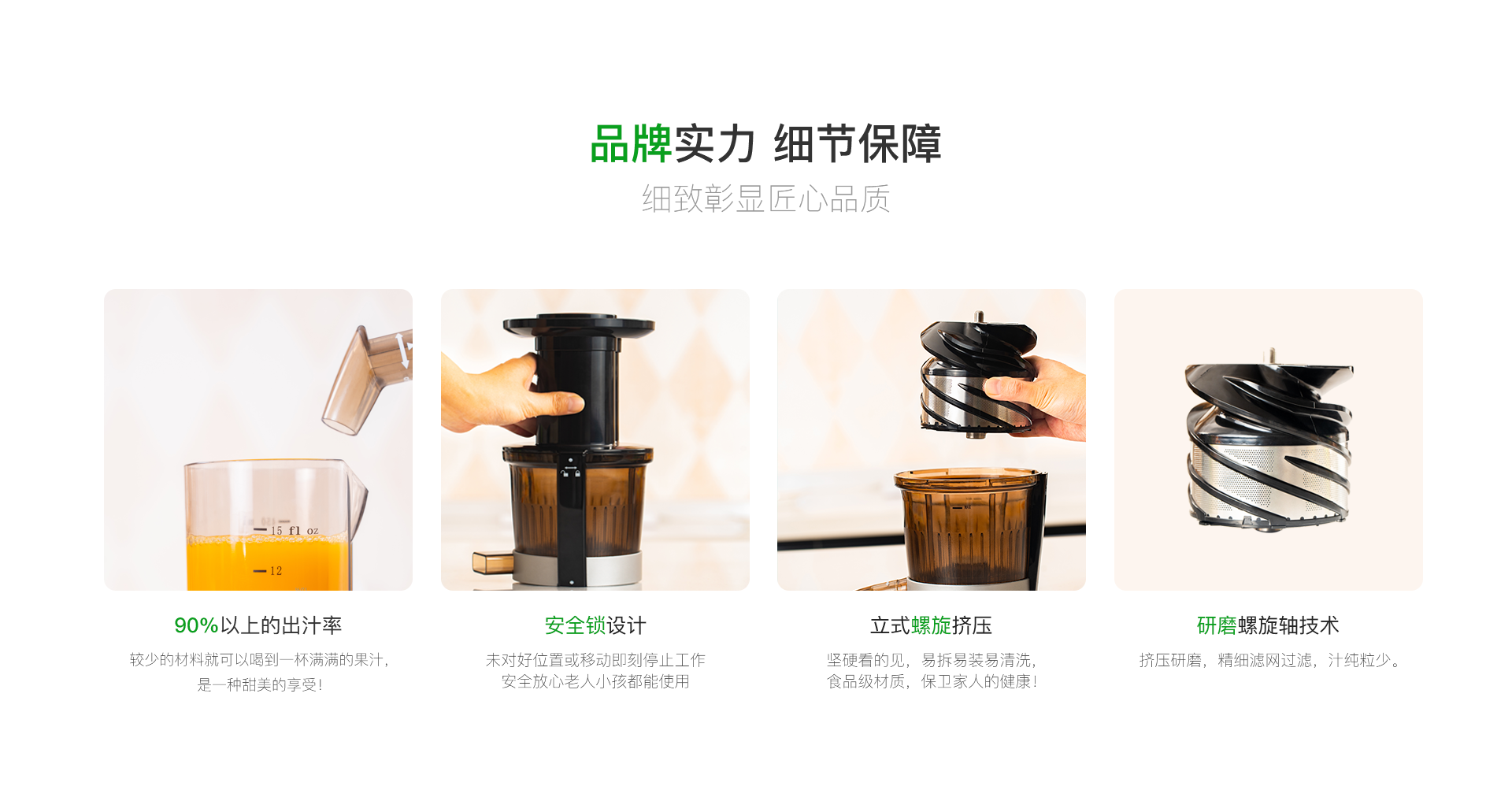 品牌实力 细节保障

细致彰显匠心品质

15 fl oz

12

90%以上的出汁率

较少的材料就可以喝到一杯满满的果汁，是一种甜美的享受！

安全锁设计

未对好位置或移动即刻停止工作
安全放心老人小孩都能使用

立式螺旋挤压

坚硬看的见，易拆易装易清洗，
食品级材质，保卫家人的健康！

研磨螺旋轴技术

挤压研磨，精细滤网过滤，汁纯粒少。